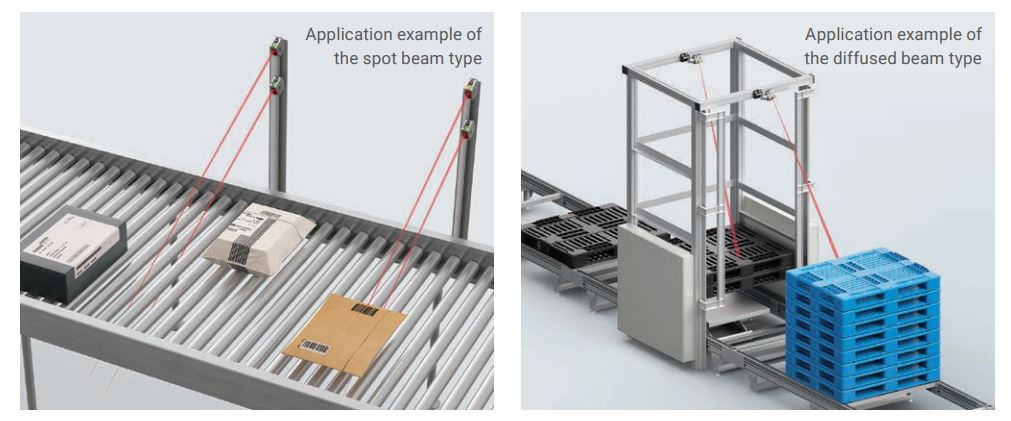 Application example of the spot beam type

Application example of the diffused beam type